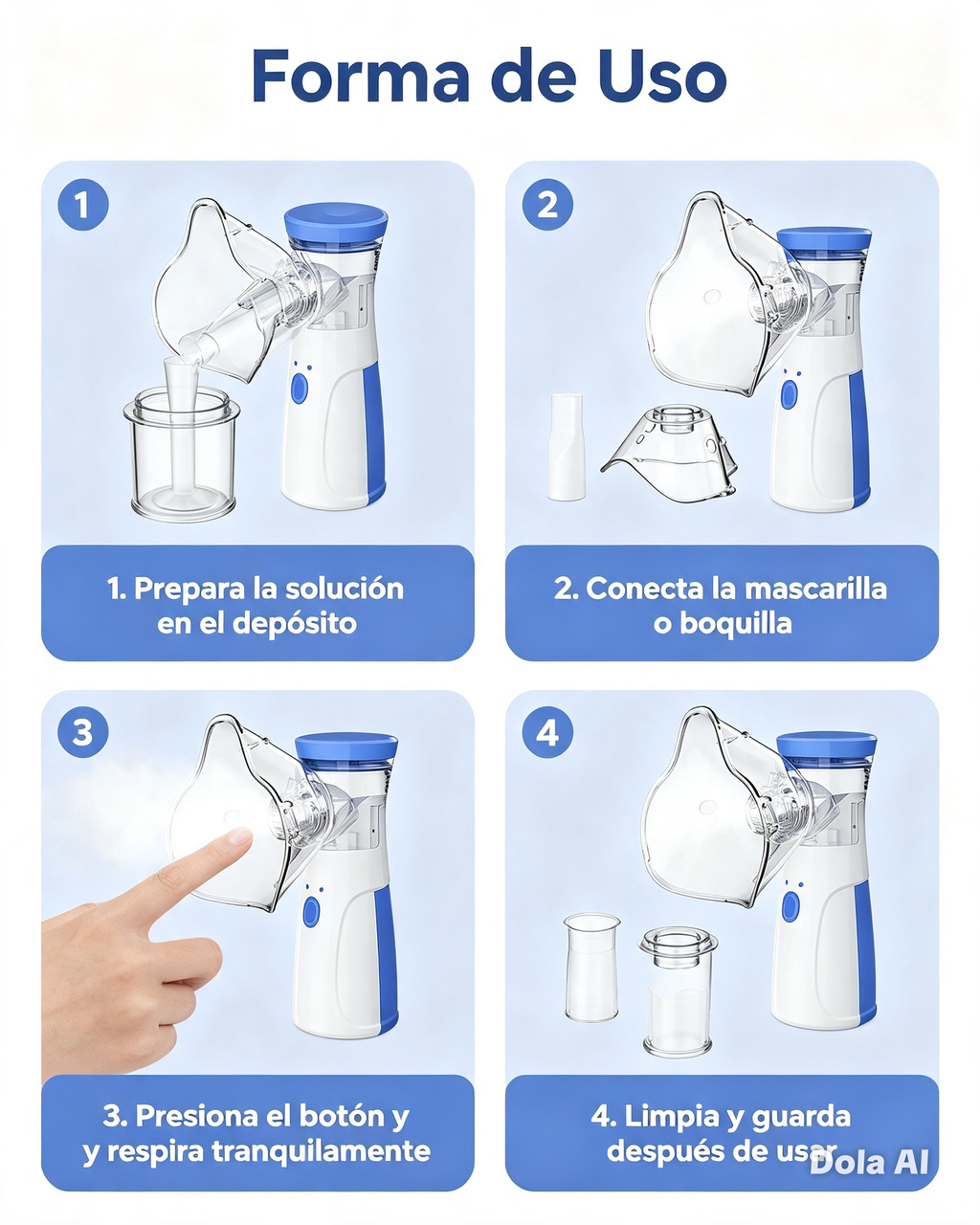 Forma de Uso

1

1. Prepara la solución en el depósito

2

2. Conecta la mascarilla o boquilla

3

3. Presiona el botón y y respira tranquilamente

4

4. Limpia y guarda después de usar

Dola AI